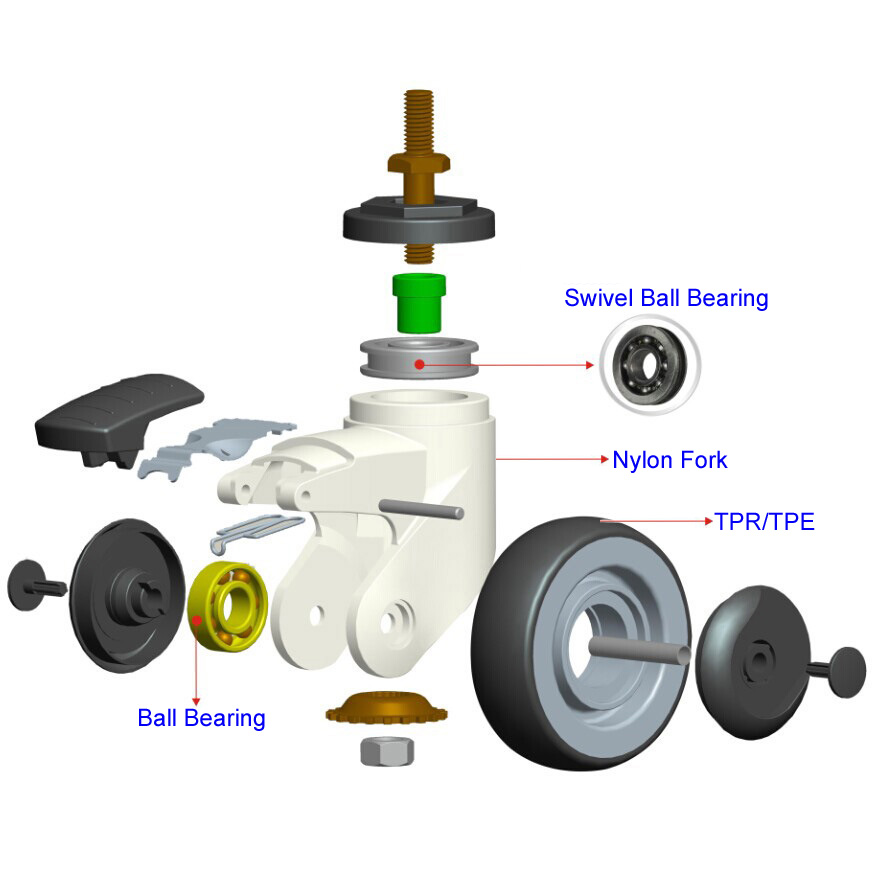 Swivel Ball Bearing

Nylon Fork

TPR/TPE

Ball Bearing